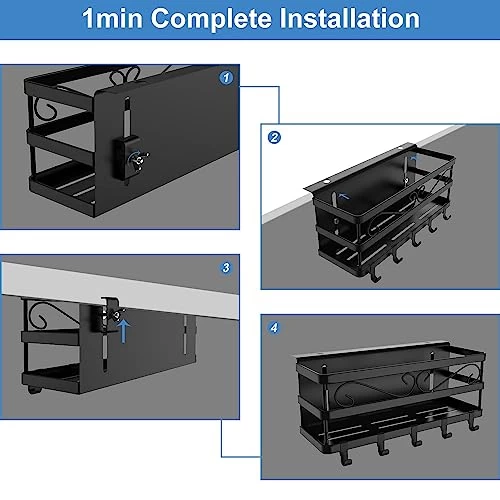 1min Complete Installation

1

2

3

4